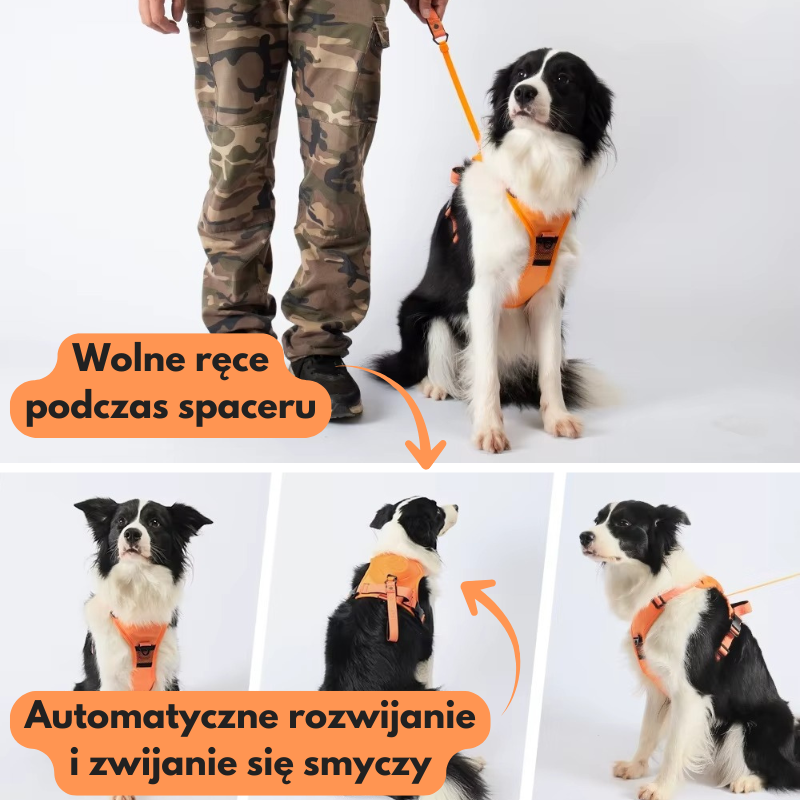 Wolne ręce podczas spaceru

Automatyczne rozwijanie i zwijanie się smyczy